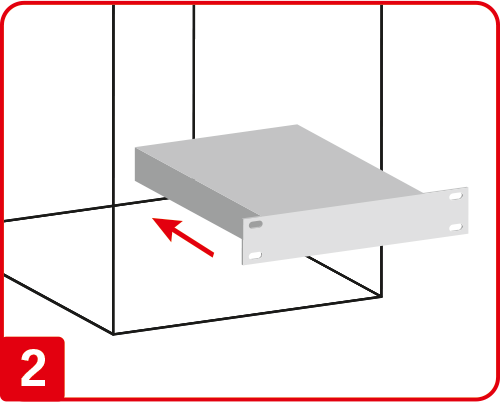 2