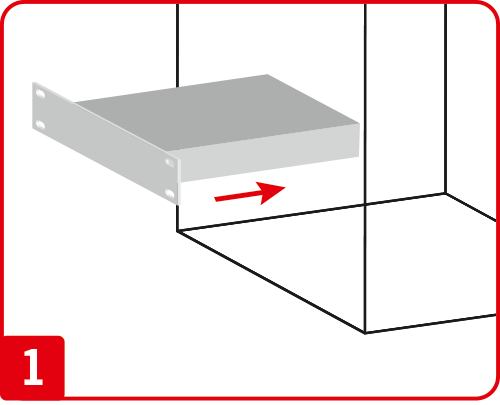 1